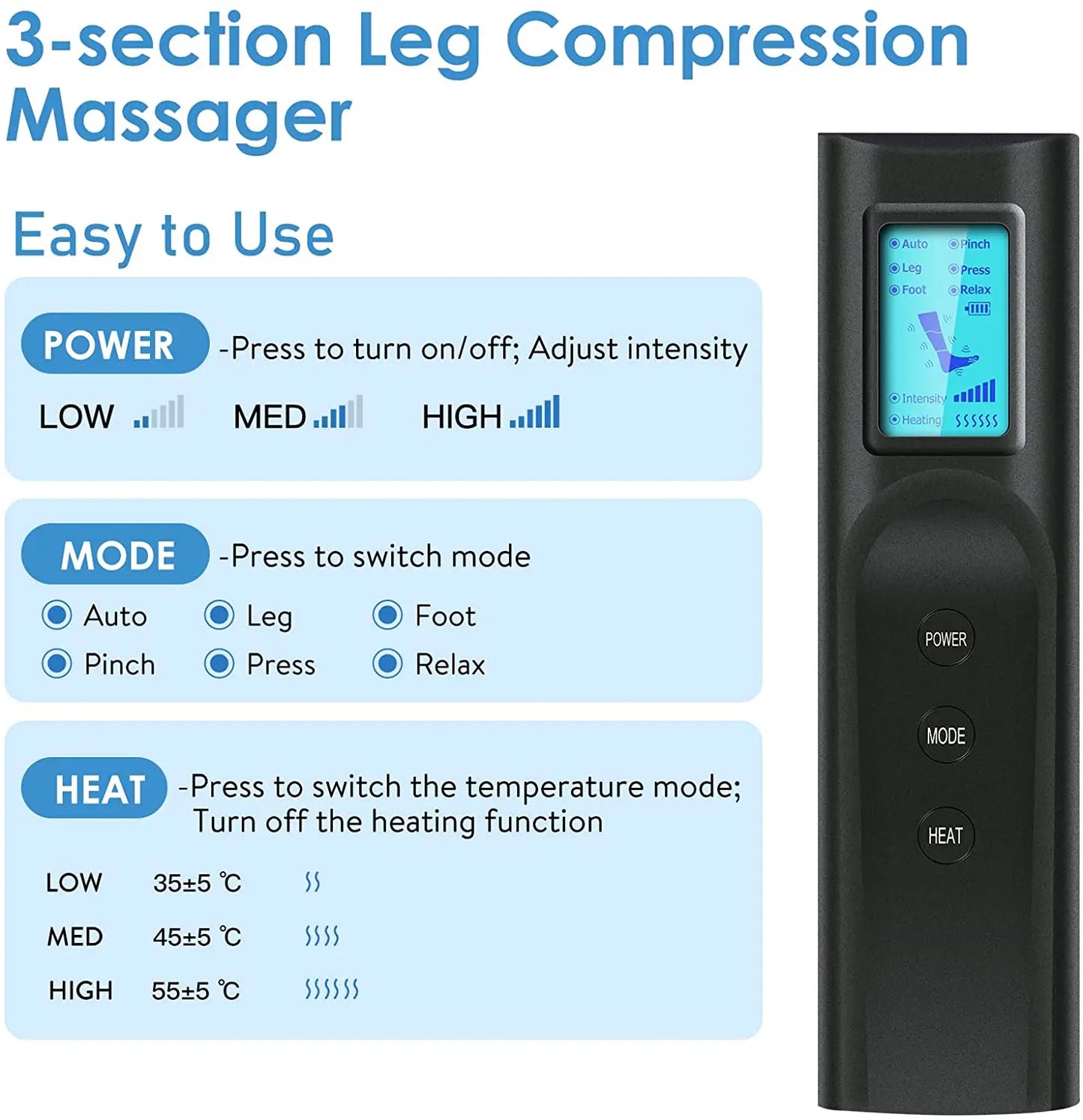 3-section Leg Compression Massager

Easy to Use

POWER -Press to turn on/off; Adjust intensity

LOW MED HIGH

MODE -Press to switch mode

Auto Leg Foot
Pinch Press Relax

HEAT -Press to switch the temperature mode; Turn off the heating function

LOW 35±5 ℃
MED 45±5 ℃
HIGH 55±5 ℃

Auto Pinch
Leg Press
Foot Relax
Intensity
Heating

POWER
MODE
HEAT