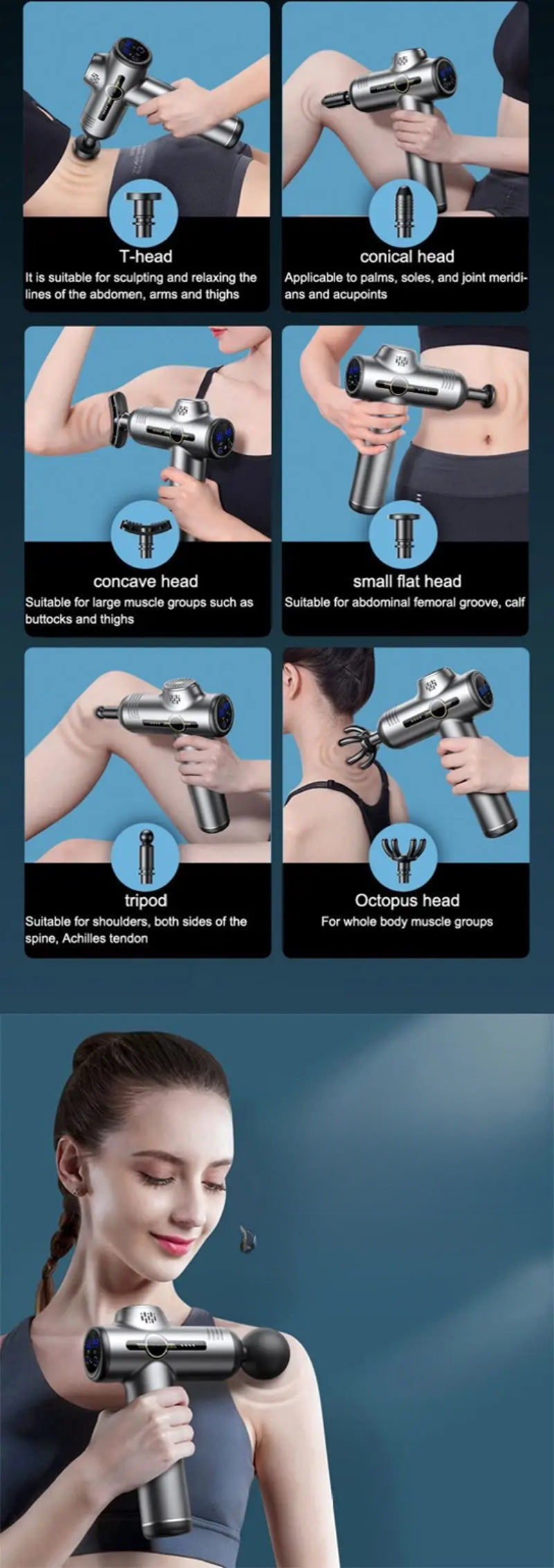 T-head
It is suitable for sculpting and relaxing the lines of the abdomen, arms and thighs

conical head
Applicable to palms, soles, and joint meridians and acupoints

concave head
Suitable for large muscle groups such as buttocks and thighs

small flat head
Suitable for abdominal femoral groove, calf

tripod
Suitable for shoulders, both sides of the spine, Achilles tendon

Octopus head
For whole body muscle groups